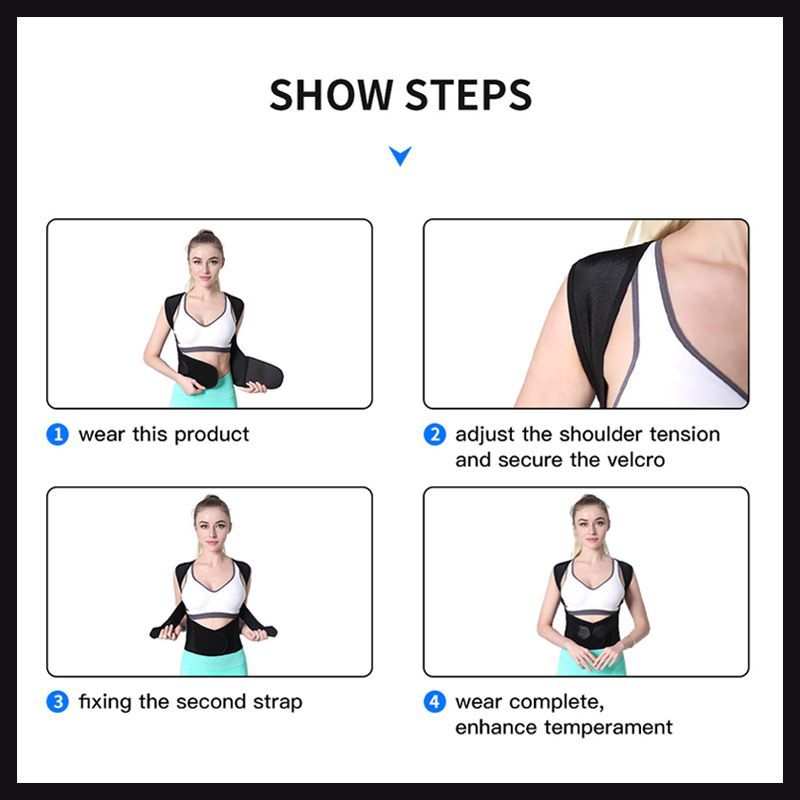 SHOW STEPS

1 wear this product

2 adjust the shoulder tension and secure the velcro

3 fixing the second strap

4 wear complete, enhance temperament