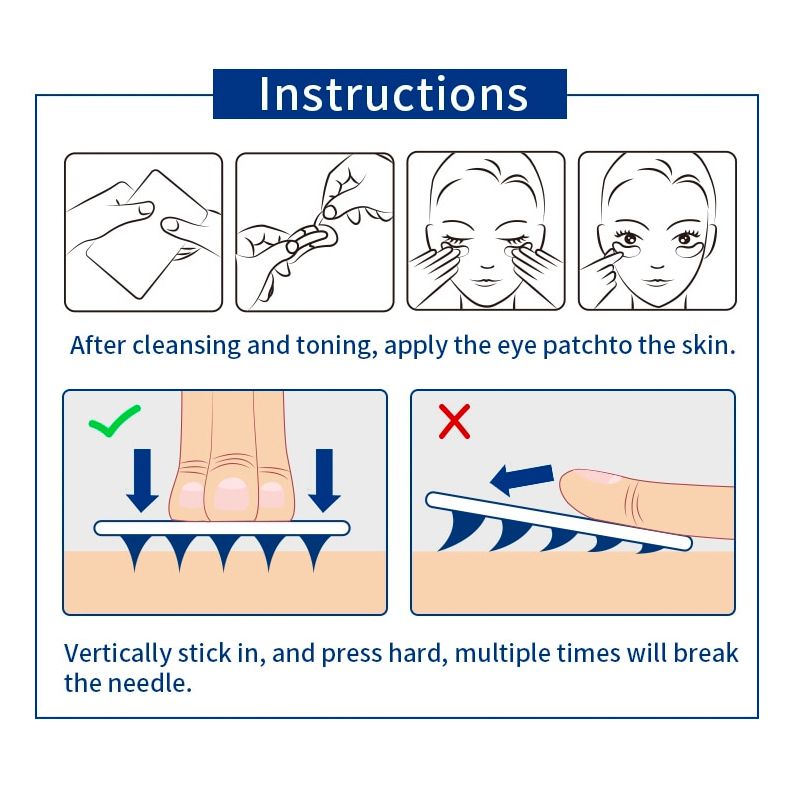 Instructions

After cleansing and toning, apply the eye patchto the skin.

Vertically stick in, and press hard, multiple times will break the needle.