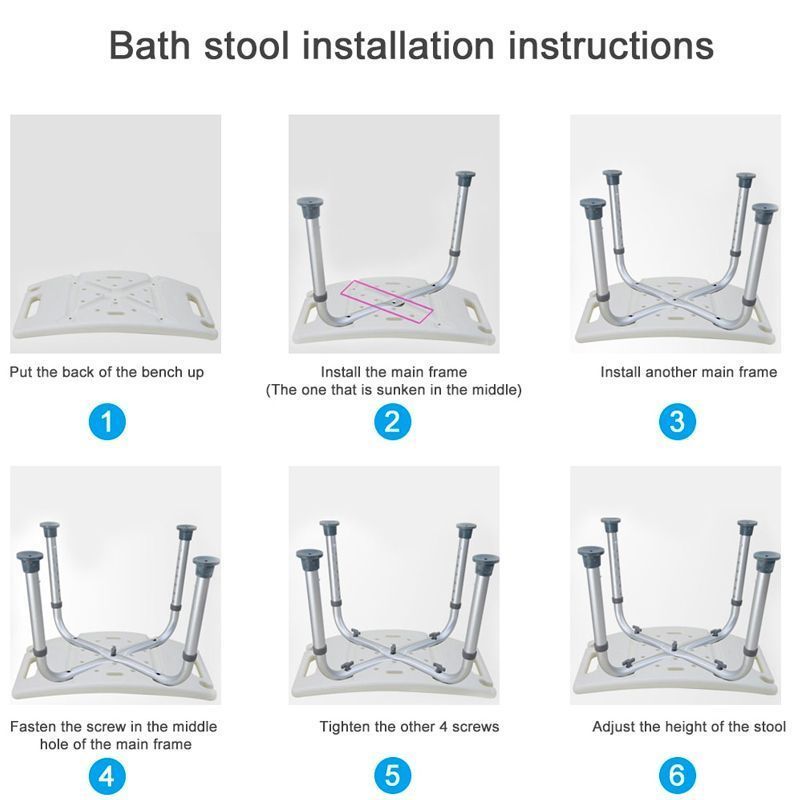 Bath stool installation instructions

Put the back of the bench up

1

Install the main frame
(The one that is sunken in the middle)

2

Install another main frame

3

Fasten the screw in the middle hole of the main frame

4

Tighten the other 4 screws

5

Adjust the height of the stool

6