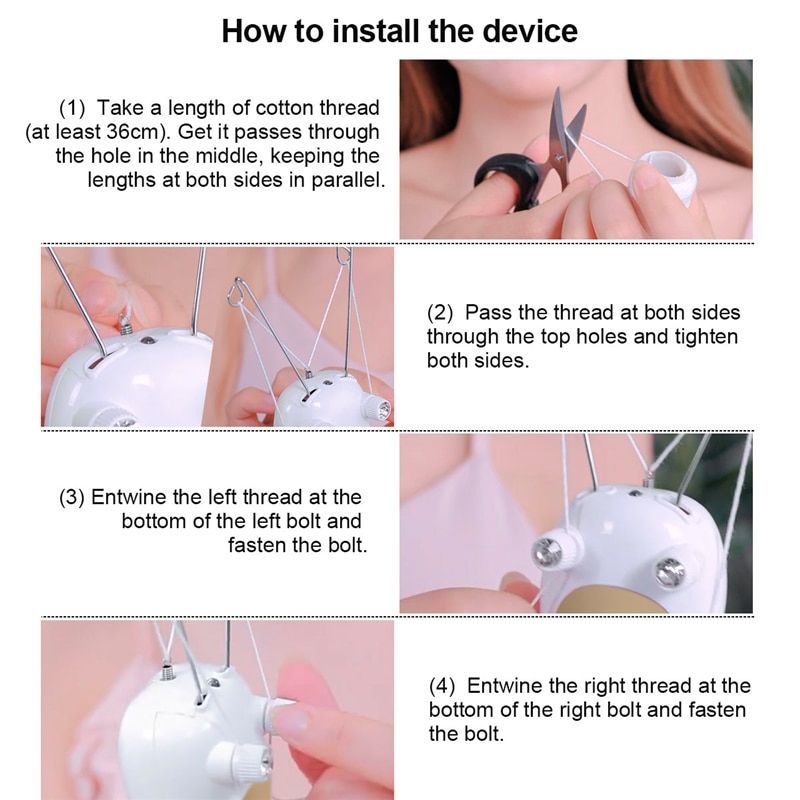 How to install the device

(1) Take a length of cotton thread (at least 36cm). Get it passes through the hole in the middle, keeping the lengths at both sides in parallel.

(2) Pass the thread at both sides through the top holes and tighten both sides.

(3) Entwine the left thread at the bottom of the left bolt and fasten the bolt.

(4) Entwine the right thread at the bottom of the right bolt and fasten the bolt.